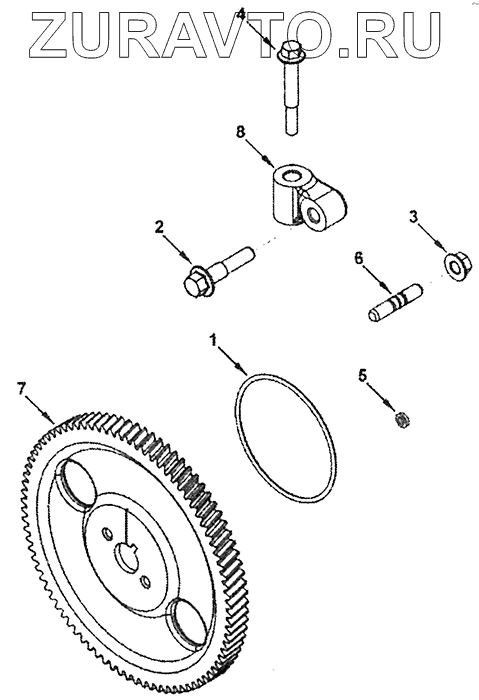 ZURAVTO.RU

4

8

2

3

6

1

5

7