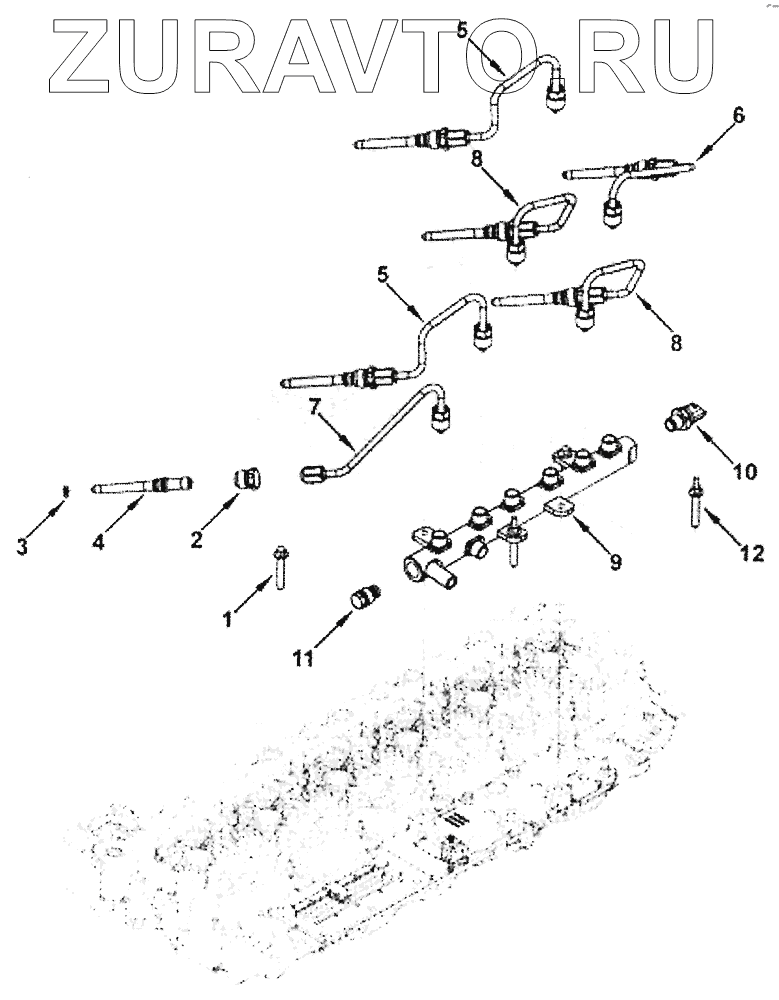 ZURAVTO.RU

5

6

8

5

8

7

10

3

4

2

9

12

1

11