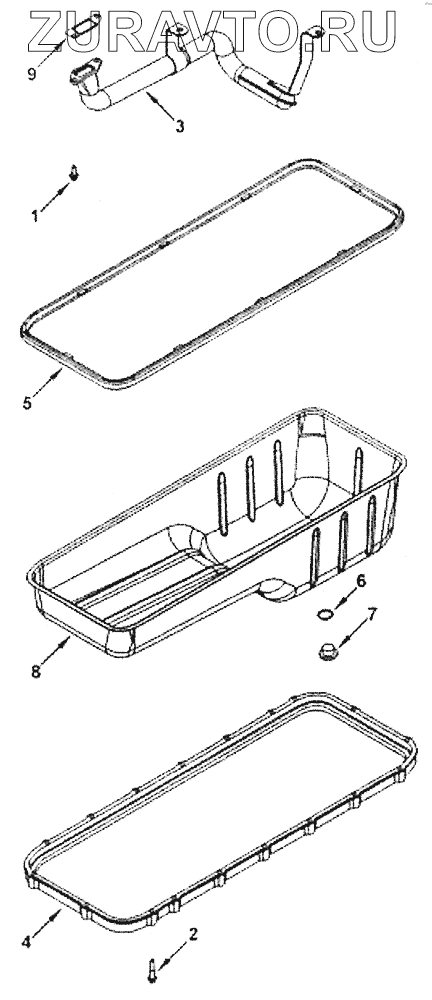 ZURAVTO.RU
9
3
1
5
6
7
8
4
2