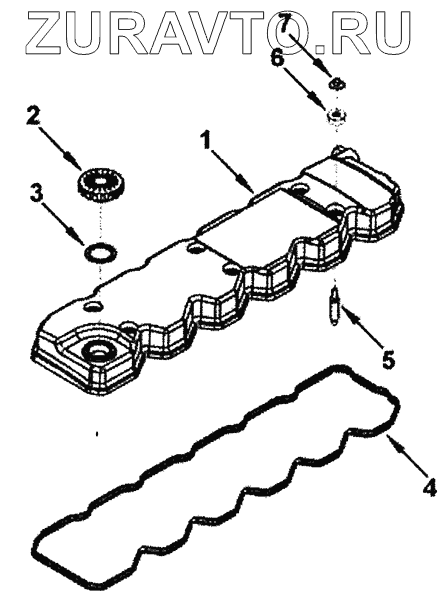 ZURAVTO.RU
7
6
2
1
3
5
4