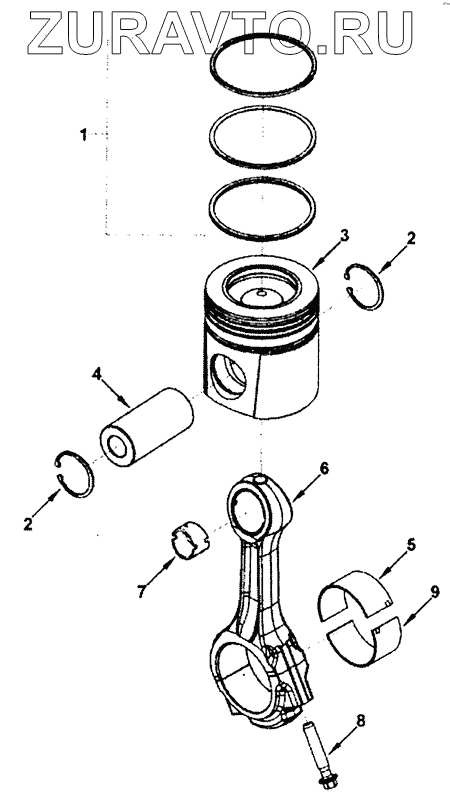 ZURAVTO.RU

1
3
2
4
2
6
7
5
9
8