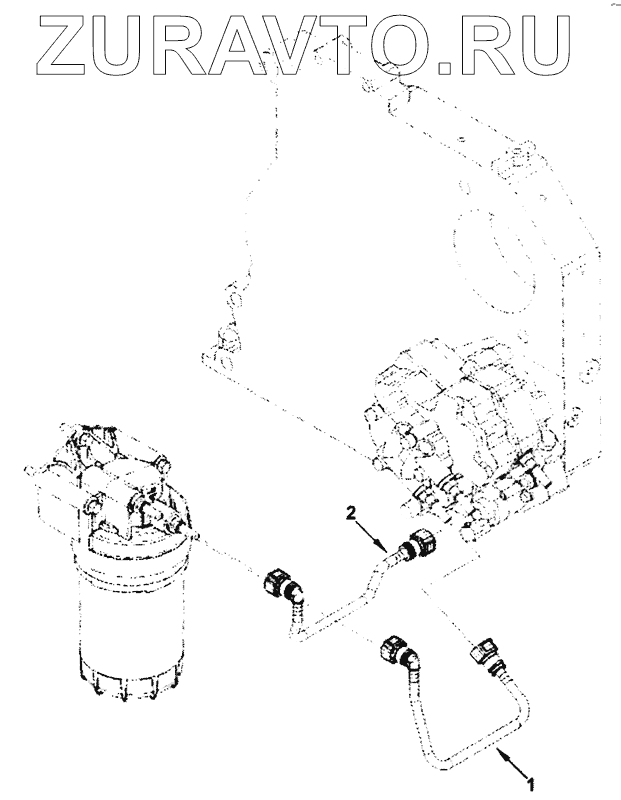 ZURAVTO.RU

2

1