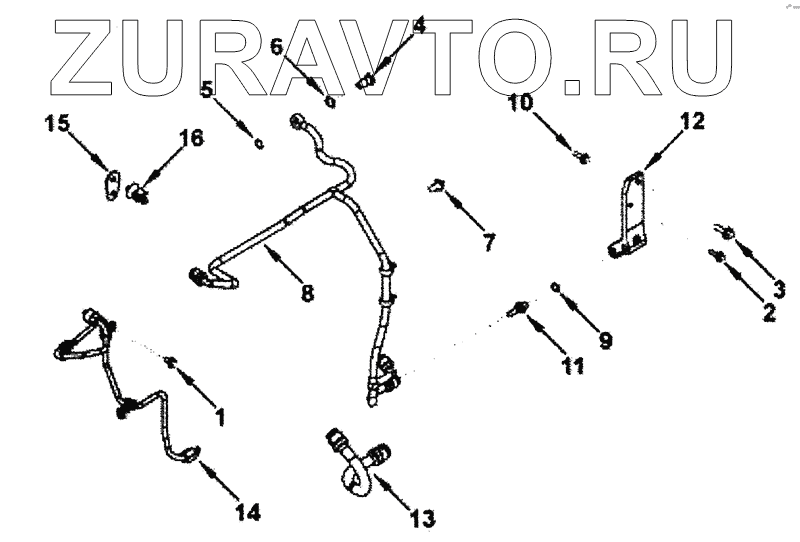 ZURAVTO.RU

6
4
5
10
15
16
12
7
8
3
2
9
11
1
14
13