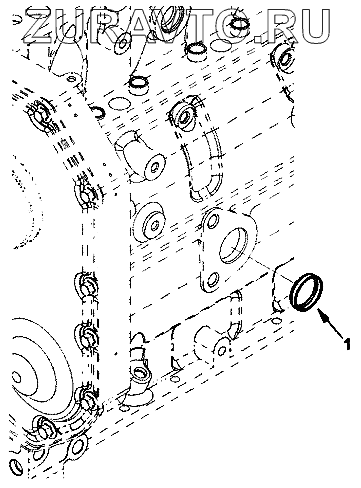 ZURAVTO.RU

1