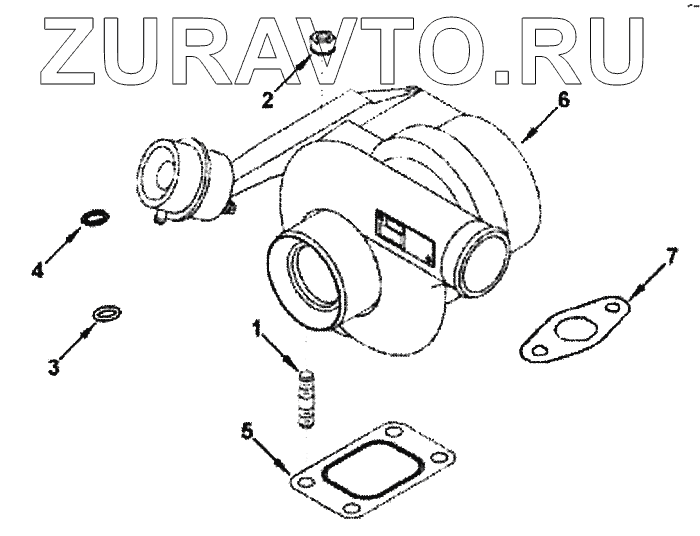 ZURAVTO.RU

2
6
4
7
3
1
5