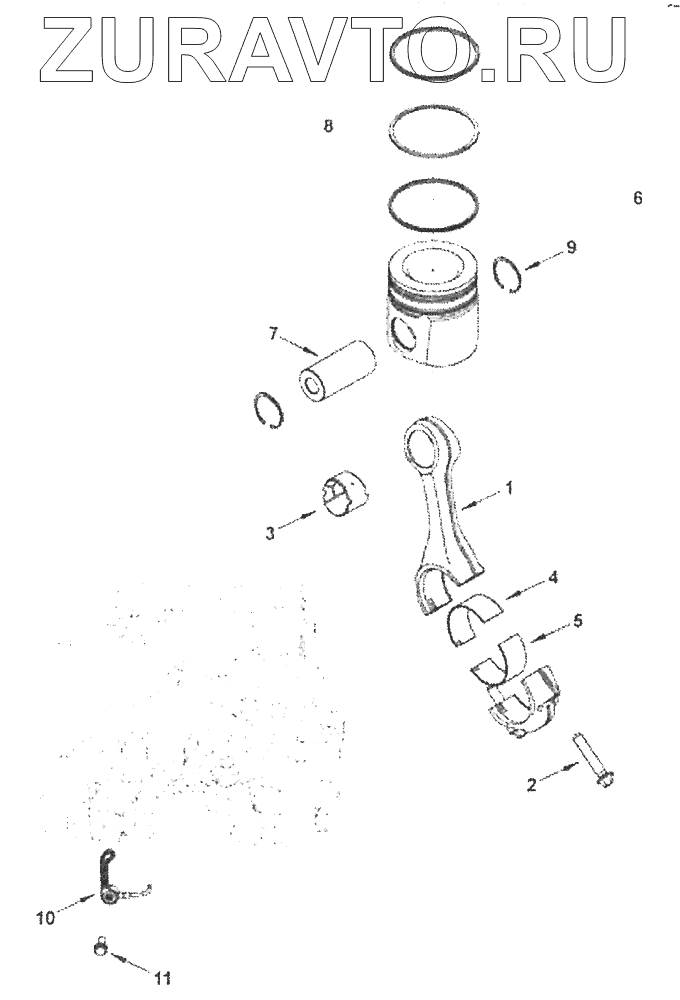 ZURAVTO.RU

8

6

9

7

1

3

4

5

2

10

11