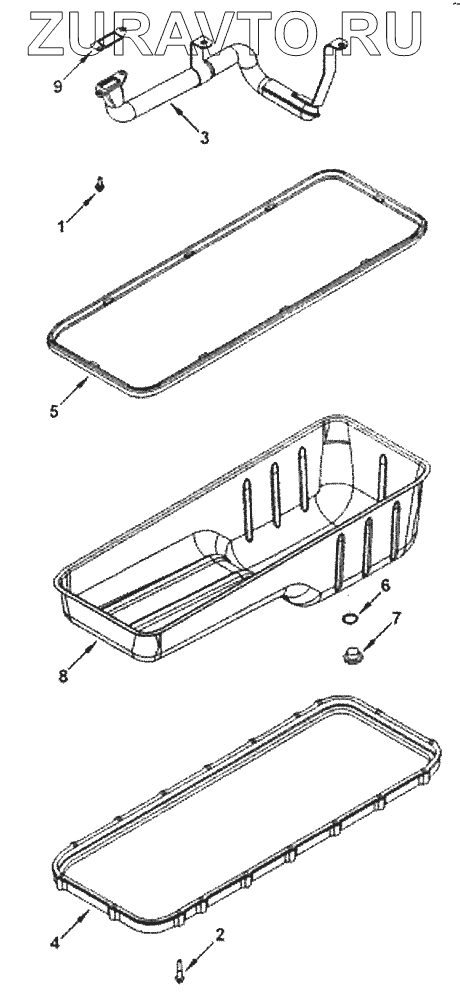 ZURAVTO.RU

9
3
1
5
6
7
8
4
2