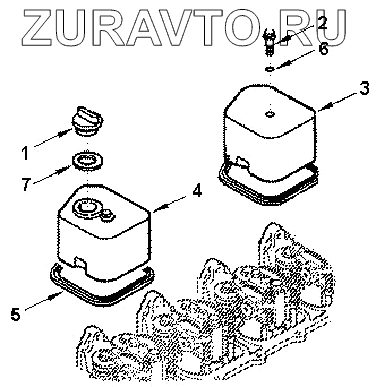 ZURAVTO.RU

2
6
3
1
7
4
5