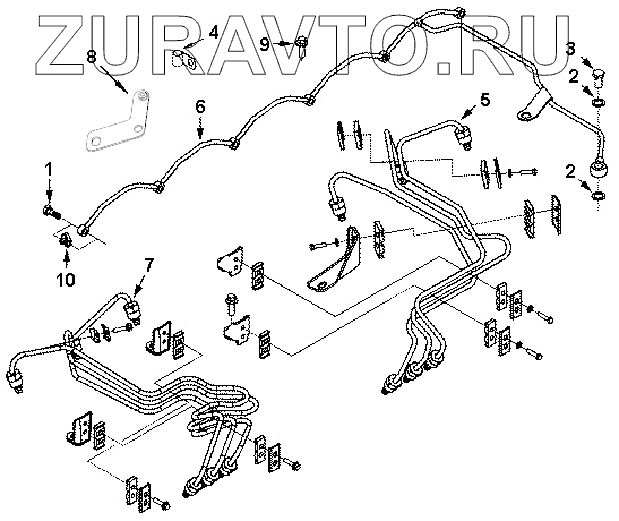 ZURAVTO.RU
8
4
9
3
2
6
5
2
1
10
7