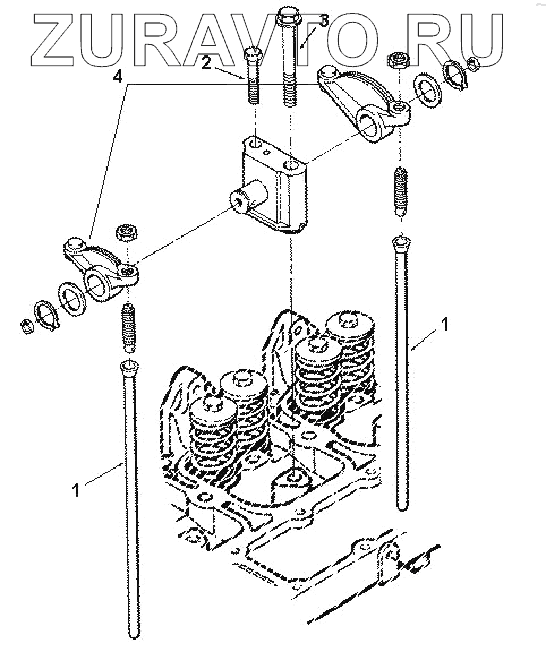 ZURAVTO.RU

3
2
4
1
1