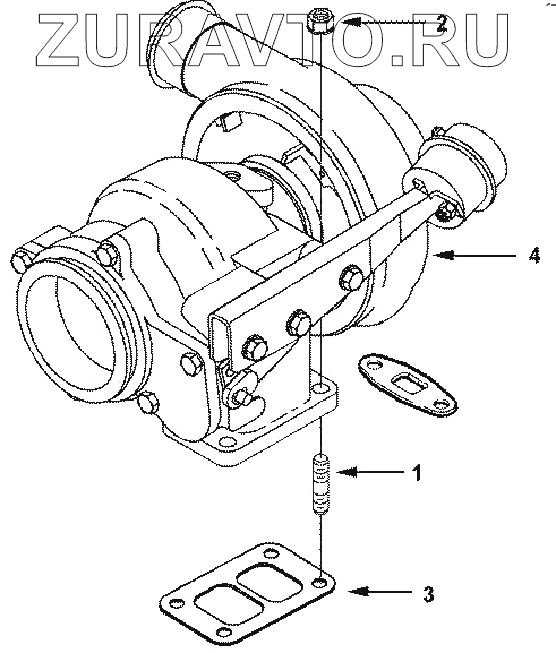 ZURAVTO.RU
2
4
1
3