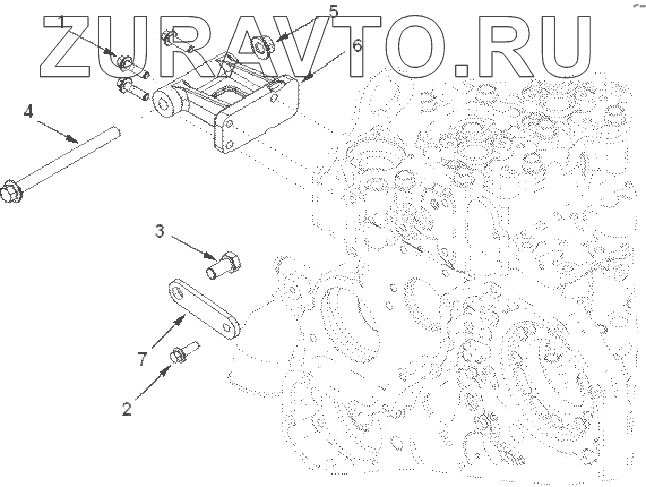 ZURAVTO.RU
1
5
6
4
3
7
2