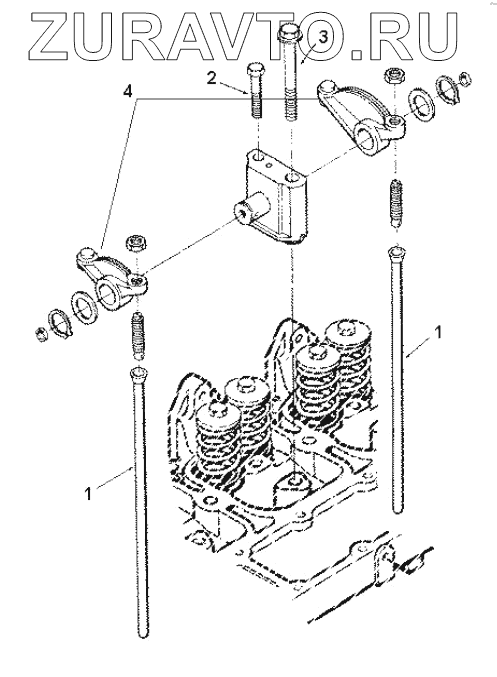 ZURAVTO.RU

3
2
4
1
1