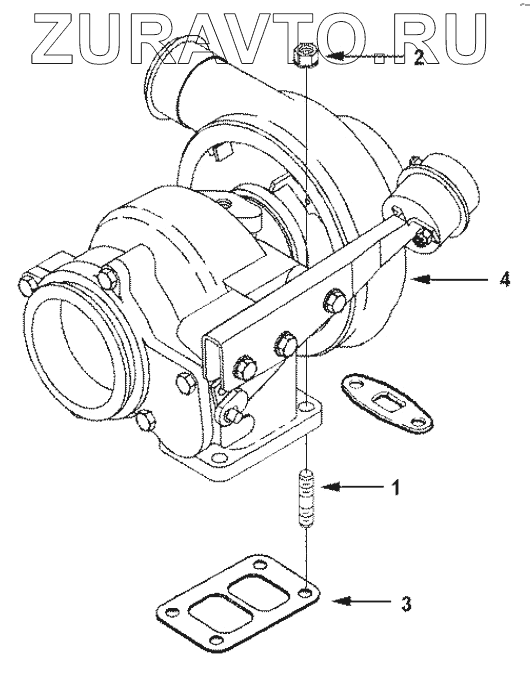 ZURAVTO.RU

2

4

1

3