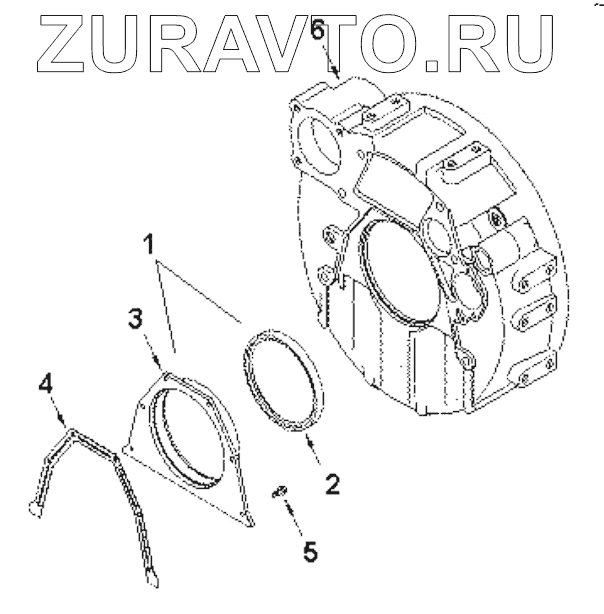 ZURAVTO.RU
6
1
3
4
2
5