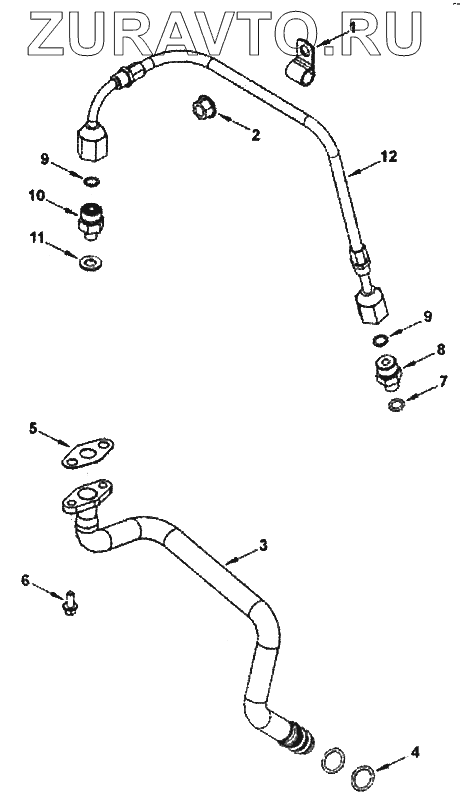 ZURAVTO.RU

1
2
12
9
10
11
9
8
7
5
3
6
4