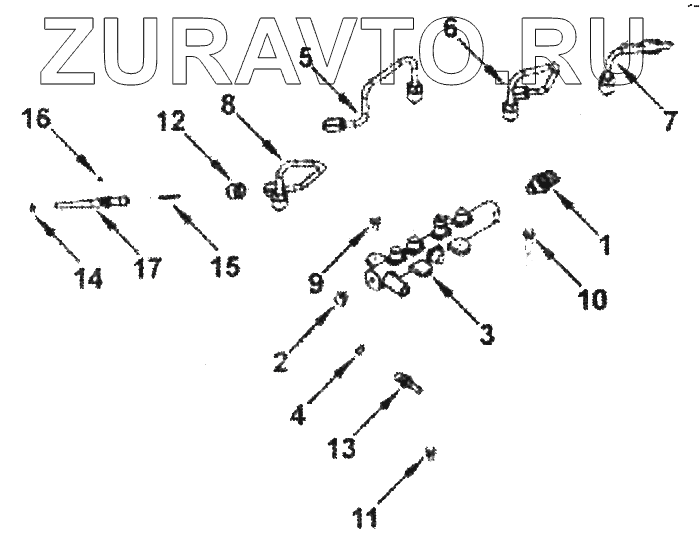 ZURAVTO.RU

5
6
7
16
12
8
1
14
17
15
9
10
3
2
4
13
11