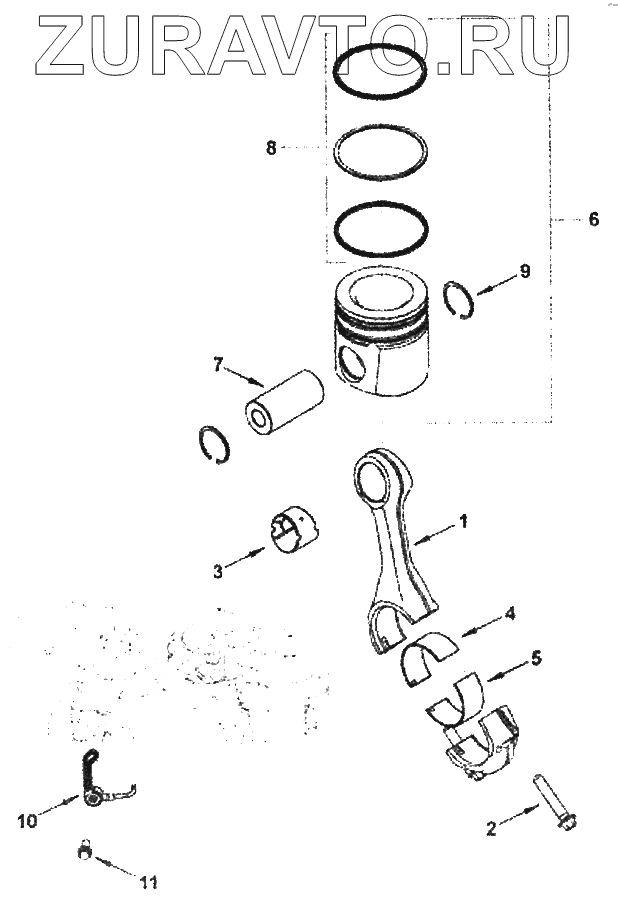 ZURAVTO.RU

8
6
9
7
1
3
4
5
10
2
11