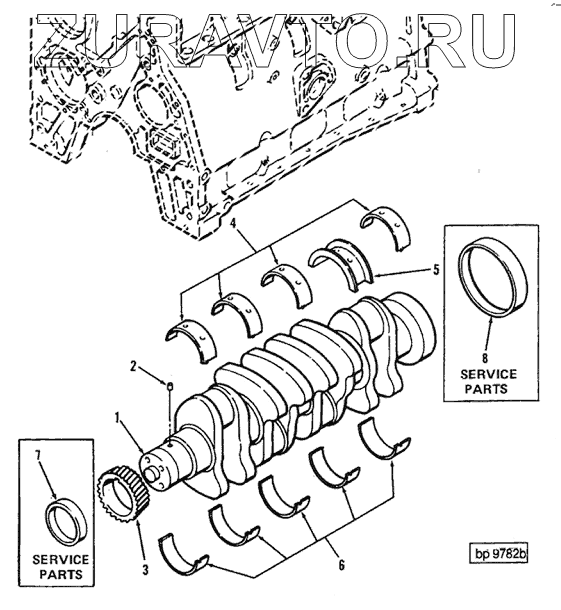 ZURAVTO.RU

4

5

8
SERVICE
PARTS

2

1

7

SERVICE
PARTS

3

6

bp 9782b