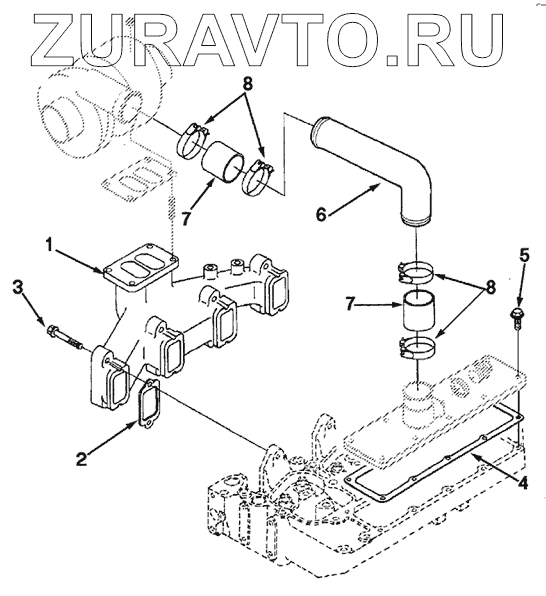 ZURAVTO.RU

8
7
6
1
3
5
8
7
2
4