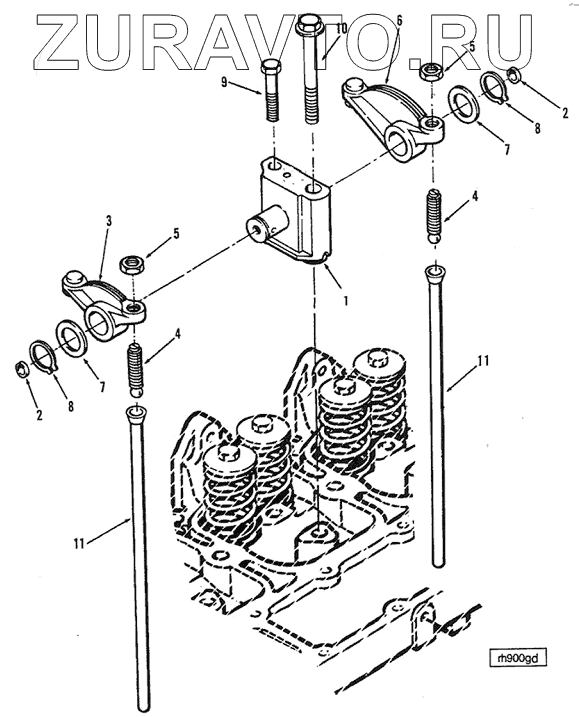 ZURAVTO.RU

10
6
9
5
2
8
7
4
3
5
1
4
7
8
2
11
11
rh900gd