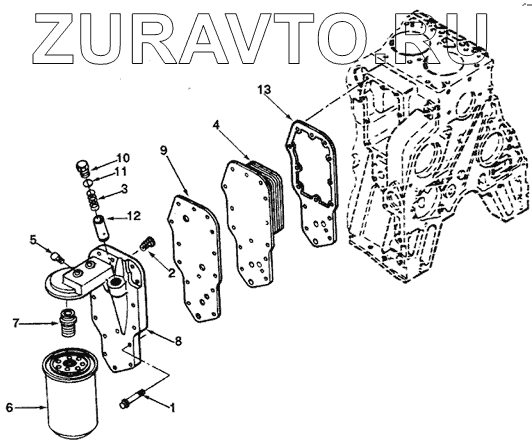 ZURAVTO.RU

13
4
9
10
11
3
12
5
2
7
8
6
1