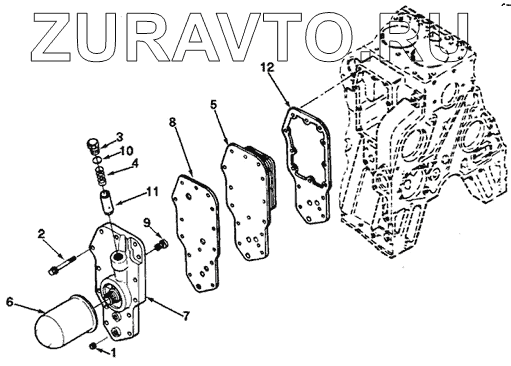 ZURAVTO.RU

12
5
8
3
10
4
11
9
2
6
7
1