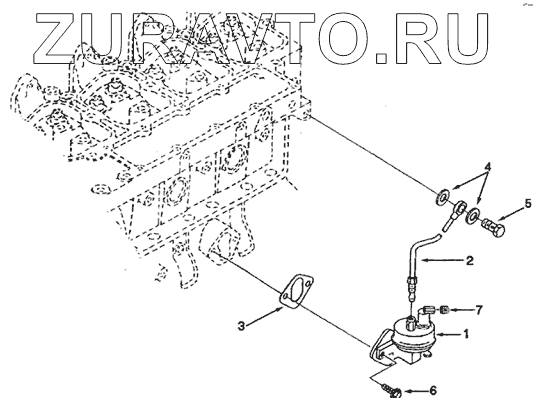 ZURAVTO.RU

4
5
2
7
3
1
6