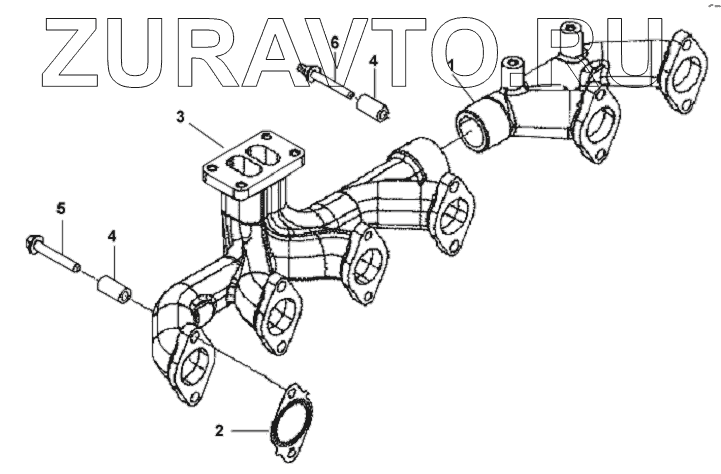 ZURAVTO.RU

6
4
1
3
5
4
2