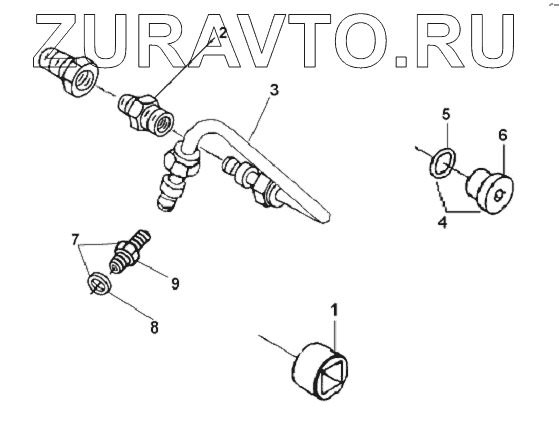 ZURAVTO.RU

2

3

5

6

4

7

9

8

1