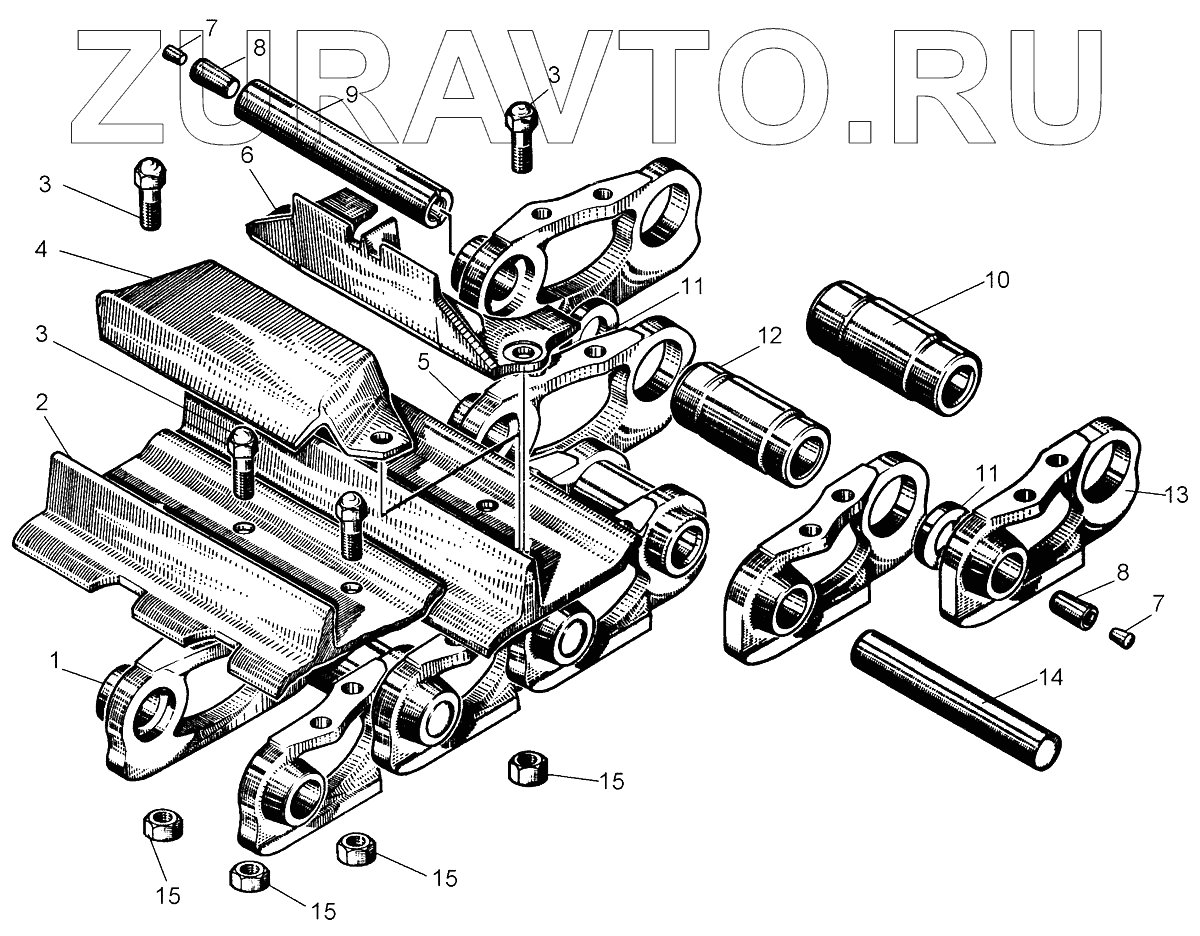 ZURAVTO.RU

7
8
9
3
3
6
4
11
10
3
5
12
2
11
13
8
7
1
14
15
15
15
15