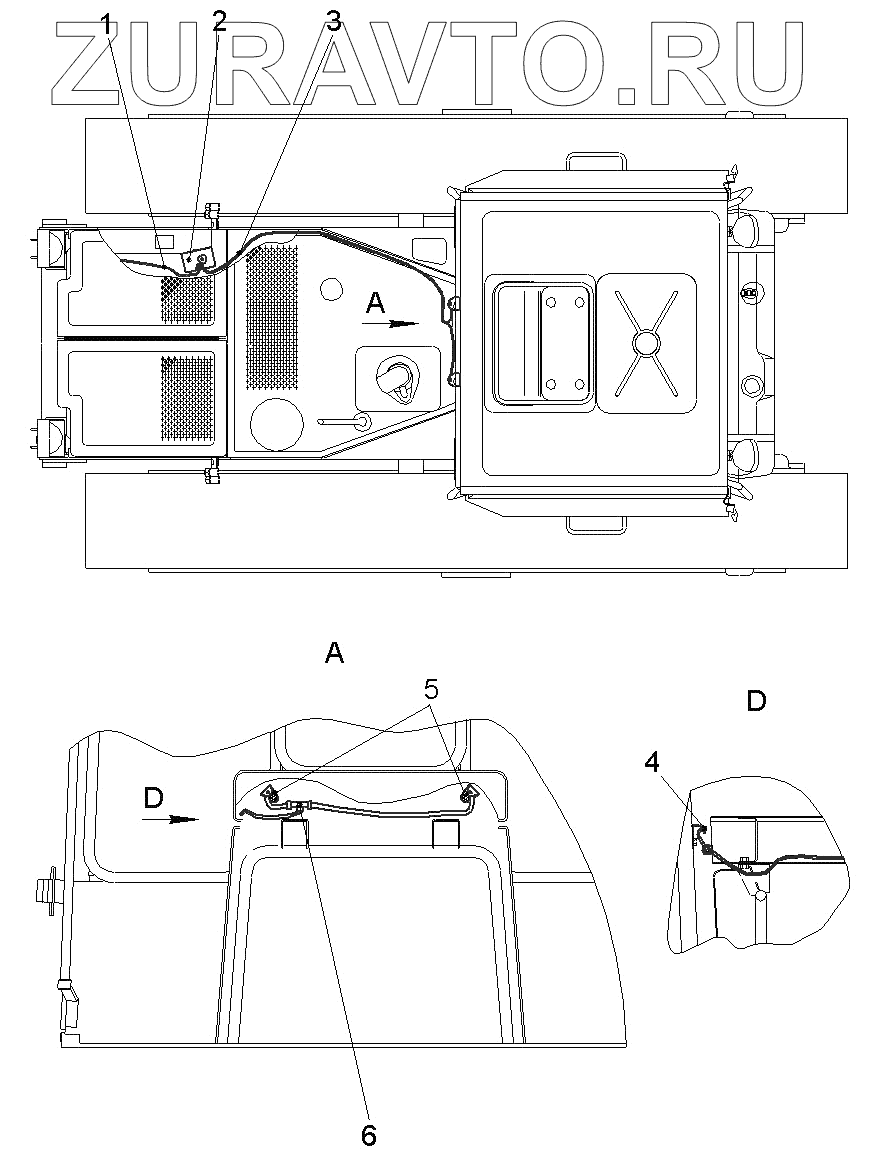 ZURAVTO.RU

1 2 3

A

A

5

D

D

4

6