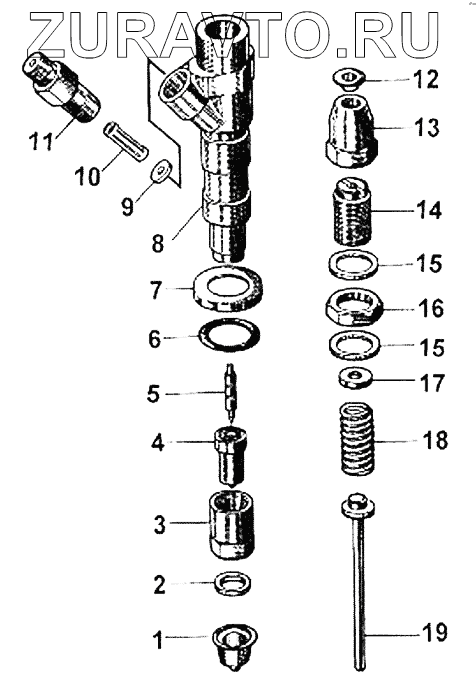 ZURAVTO.RU

11
10
9
8
7
6
5
4
3
2
1
12
13
14
15
16
15
17
18
19