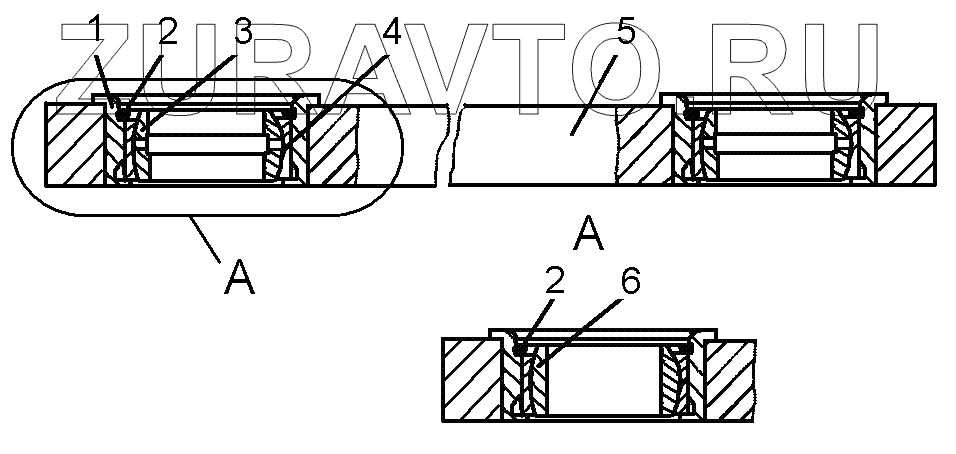 ZURAVTO.RU
1 2 3 4 5
A
A
2 6