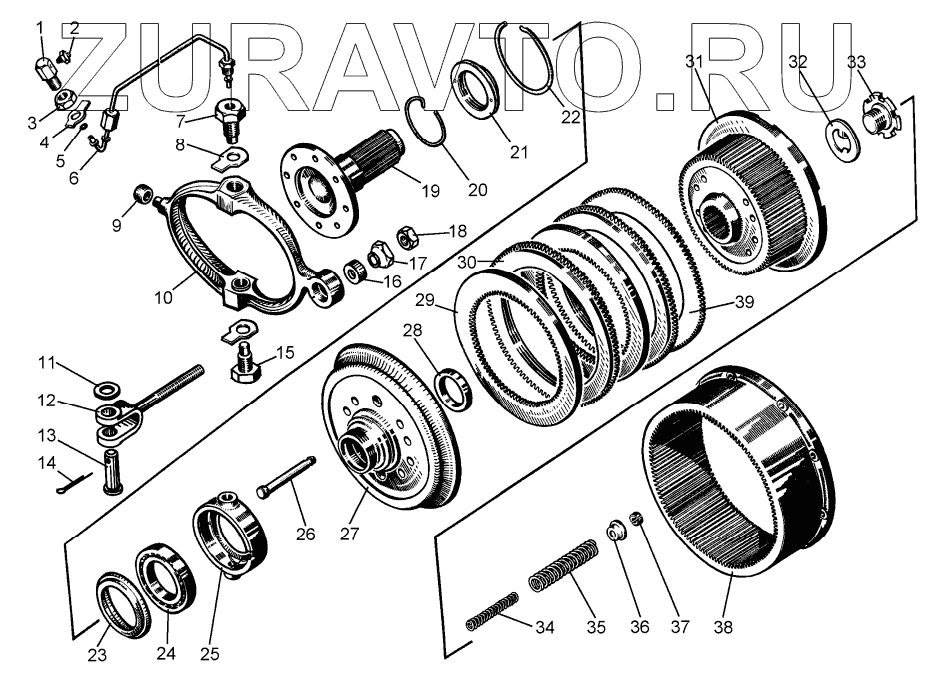 ZURAVTO.RU

1 2 3 4 5 6 7 8 9 10 11 12 13 14 15 16 17 18 19 20 21 22 23 24 25 26 27 28 29 30 31 32 33 34 35 36 37 38 39