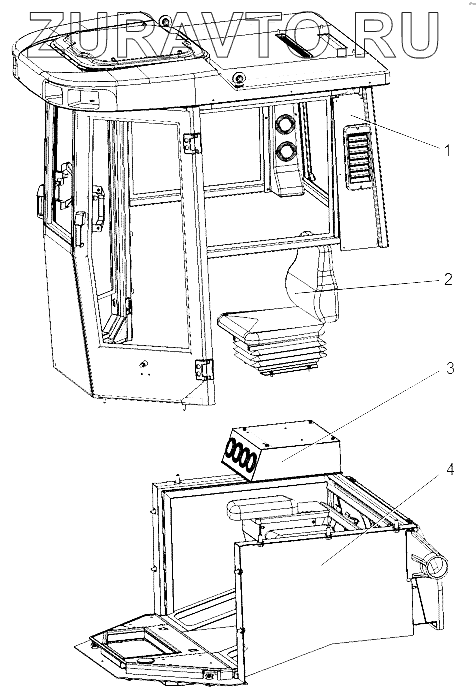 ZURAVTO.RU

1

2

3

4