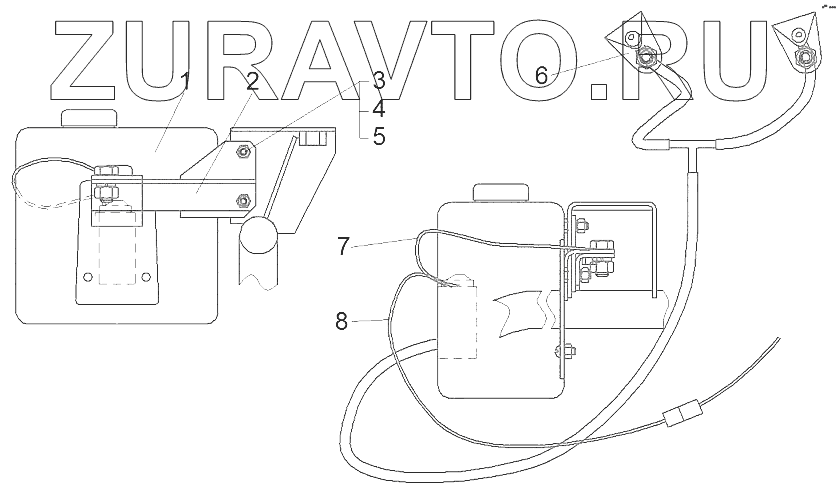 ZURAVTO.RU

1
2
3
4
5
6
7
8