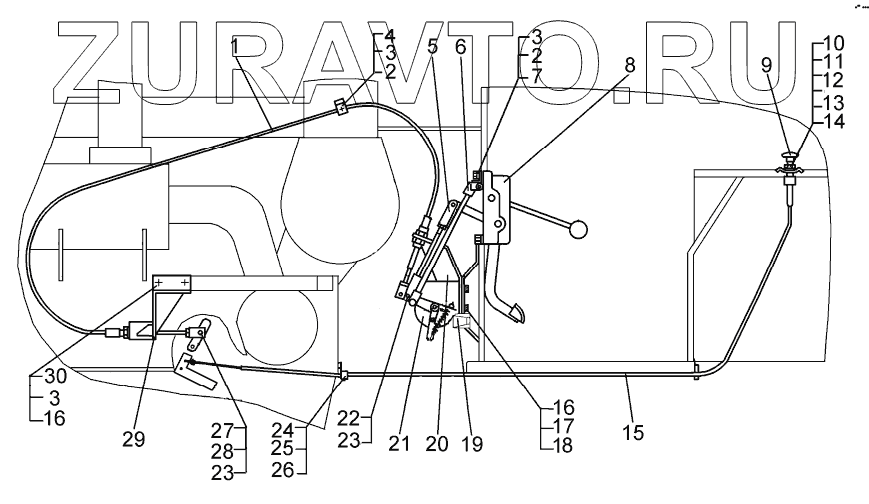 ZURAVTO.RU

1
4
3
2
5
6
3
2
7
8
9
10
11
12
13
14
30
3
16
29
27
28
23
24
25
26
22
23
21
20
19
16
17
18
15