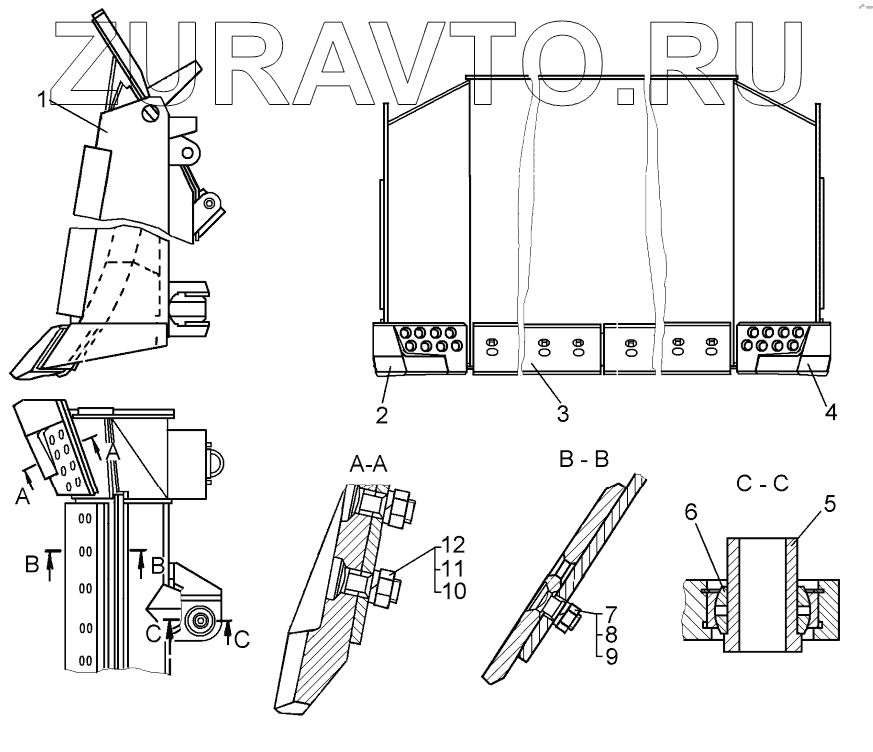 ZURAVTO.RU

1

2
3
4

A
A

B
B

C
C

A-A

12
11
10

B - B

7
8
9

C - C

6
5