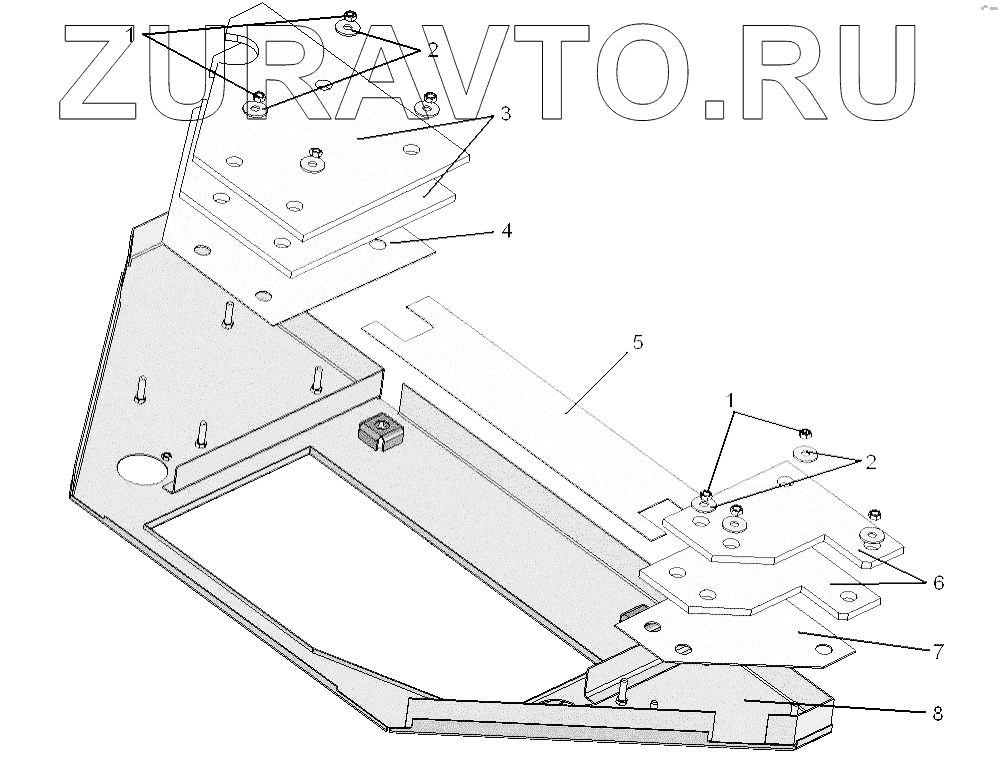 ZURAVTO.RU
1
2
3
4
5
1
2
6
7
8