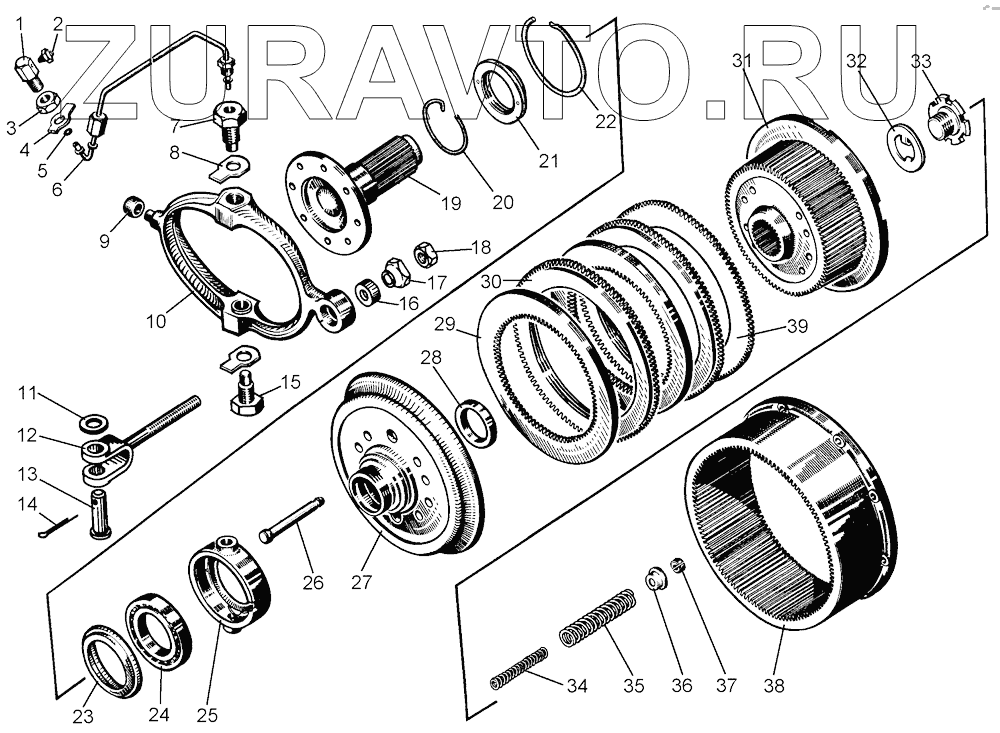 ZURAVTO.RU

1
2
3
4
5
6
7
8
9
10
11
12
13
14
15
16
17
18
19
20
21
22
23
24
25
26
27
28
29
30
31
32
33
34
35
36
37
38
39