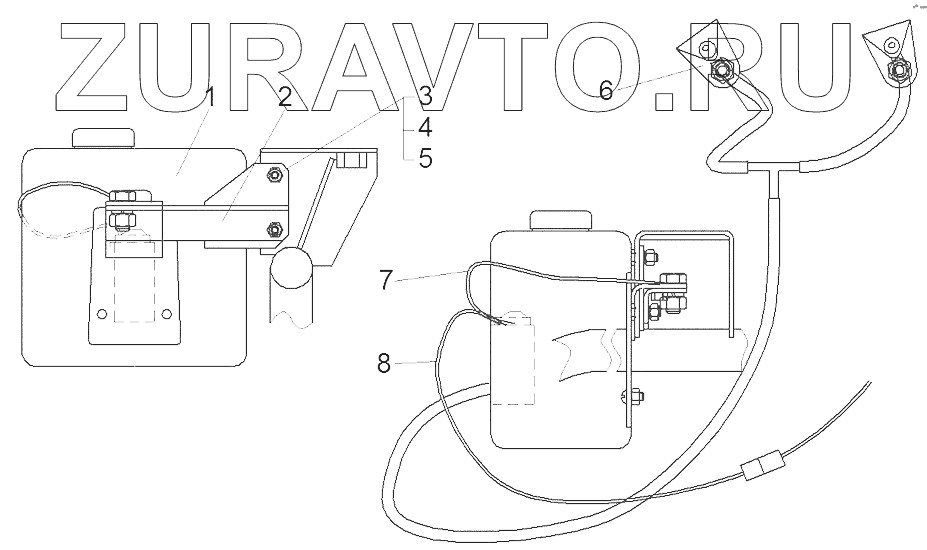 ZURAVTO.RU

1
2
3
4
5
6
7
8