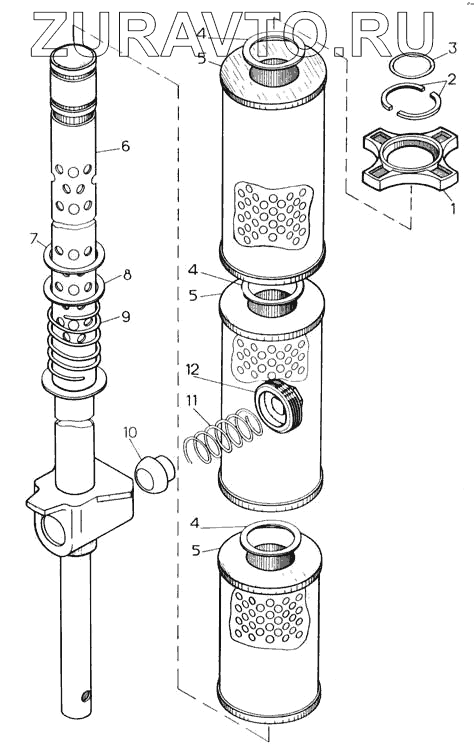 ZURAVTO.RU

4
5
3
2
1
6
7
8
9
4
5
12
11
10
4
5