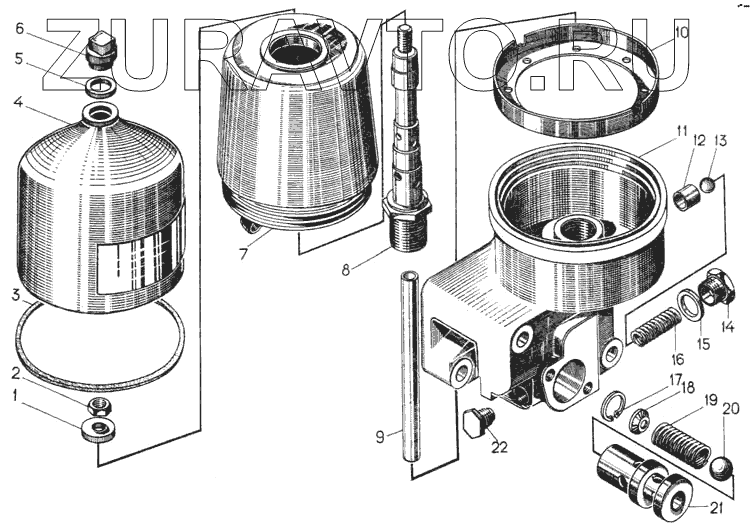 ZURAVTO.RU

6
5
4
3
2
1
7
8
9
10
11
12
13
14
15
16
17
18
19
20
21
22