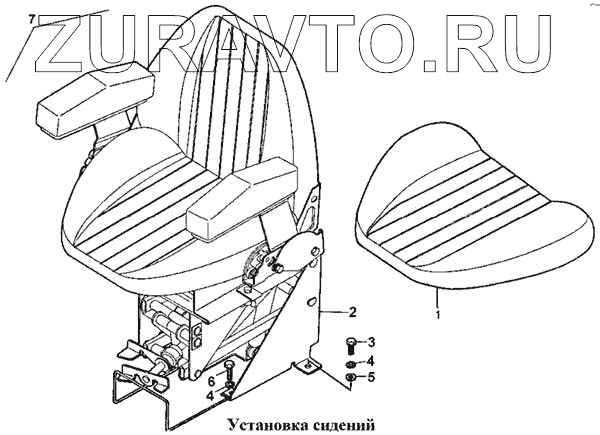 7
ZURAVTO.RU
2
1
3
4
5
6
4
Установка сидений