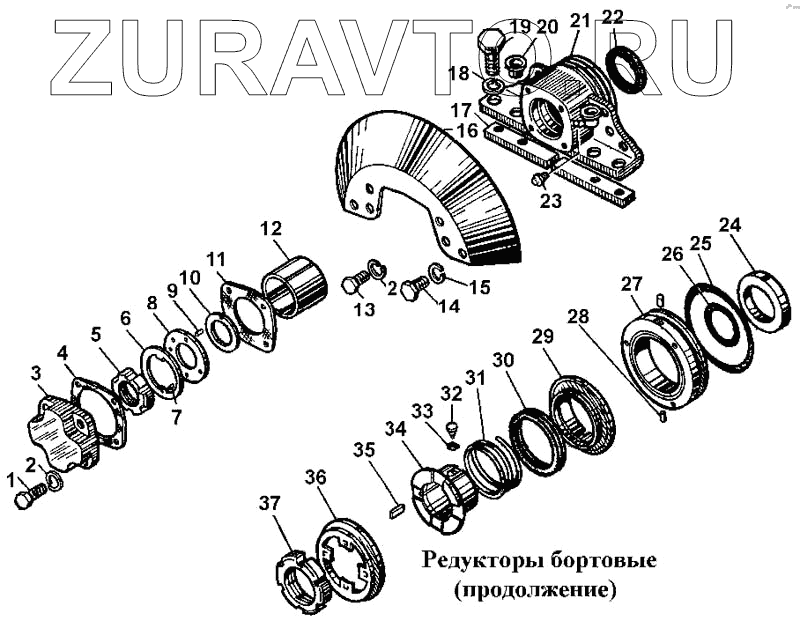 ZURAVTO.RU

19 20 21 22
18
17
16
23
12
11
10
9
8
6
5
4
3
7
2
1
13
2
14
15
24
25
26
27
28
29
30
31
32
33
34
35
36
37

Редукторы бортовые
(продолжение)