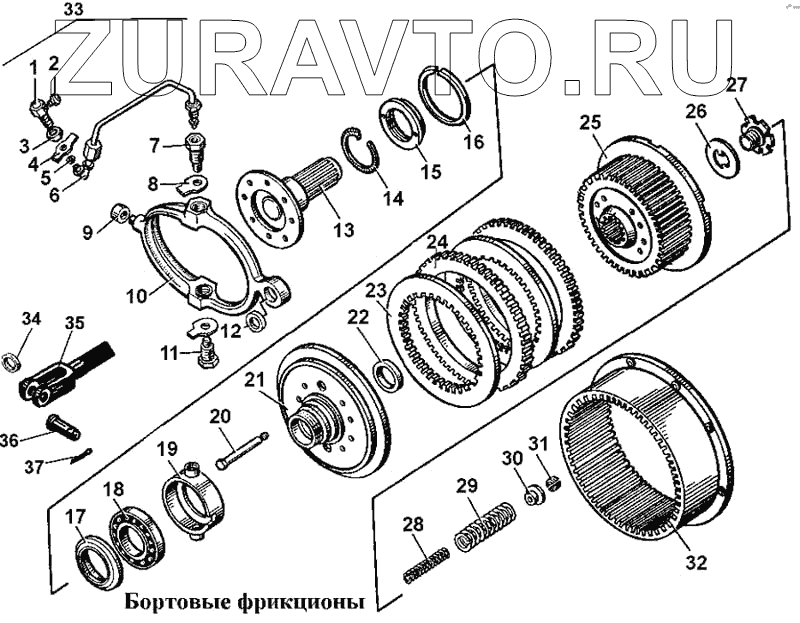 ZURAVTO.RU

33
1
2
3
4
5
6
7
8
9
10
11
12
13
14
15
16
25
26
27
24
23
22
21
20
19
18
17
34
35
36
37
28
29
30
31
32

Бортовые фрикционы