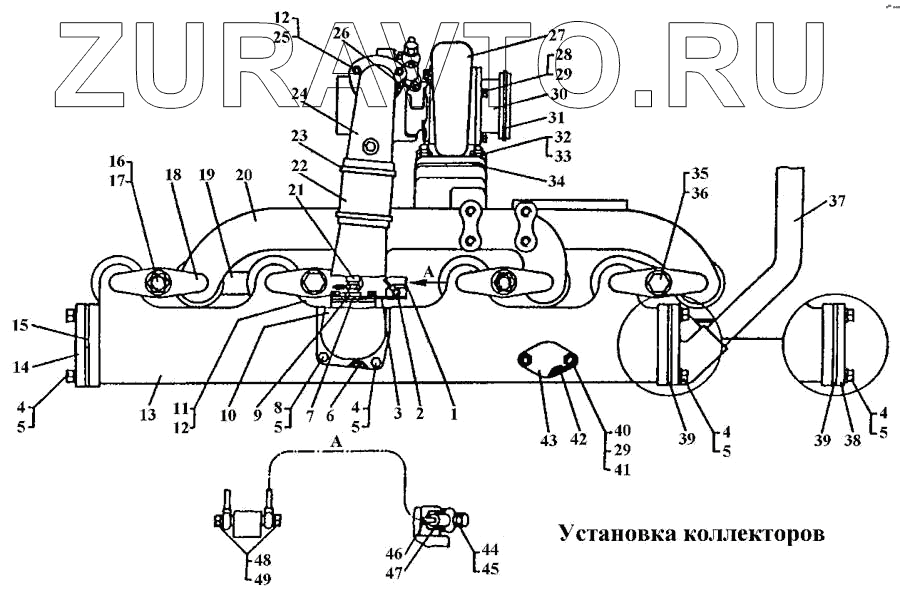 ZURAVTO.RU

12
25
26
27
28
29
30
31
32
33
34
24
23
22
21
16
17
18
19
20
35
36
37
A
15
14
4
5
13
11
12
10
9
8
5
7
6
4
5
3
2
1
43
42
40
29
41
39
4
5
39
38
4
5
A
48
49
46
47
44
45

Установка коллекторов