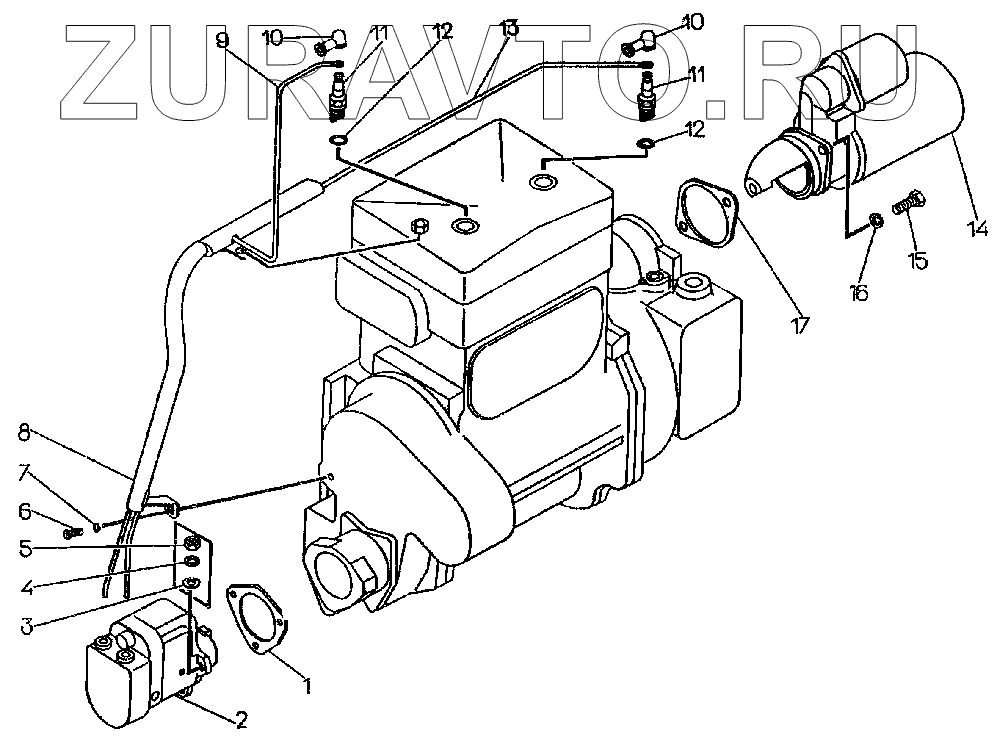 ZURAVTO.RU
9
10
11
12
13
10
11
12
14
15
16
17
8
7
6
5
4
3
1
2