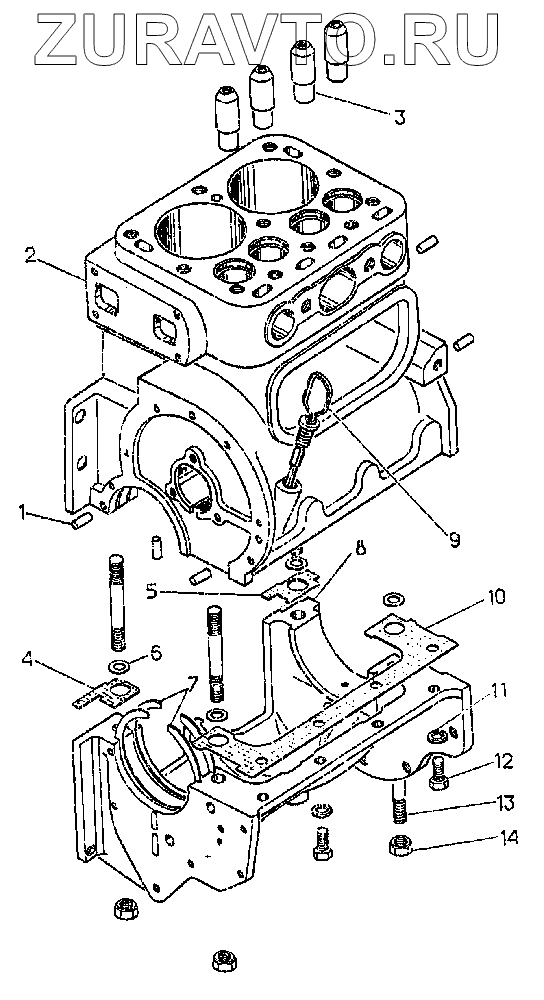 ZURAVTO.RU

3
2
1
9
8
5
10
6
4
7
11
12
13
14